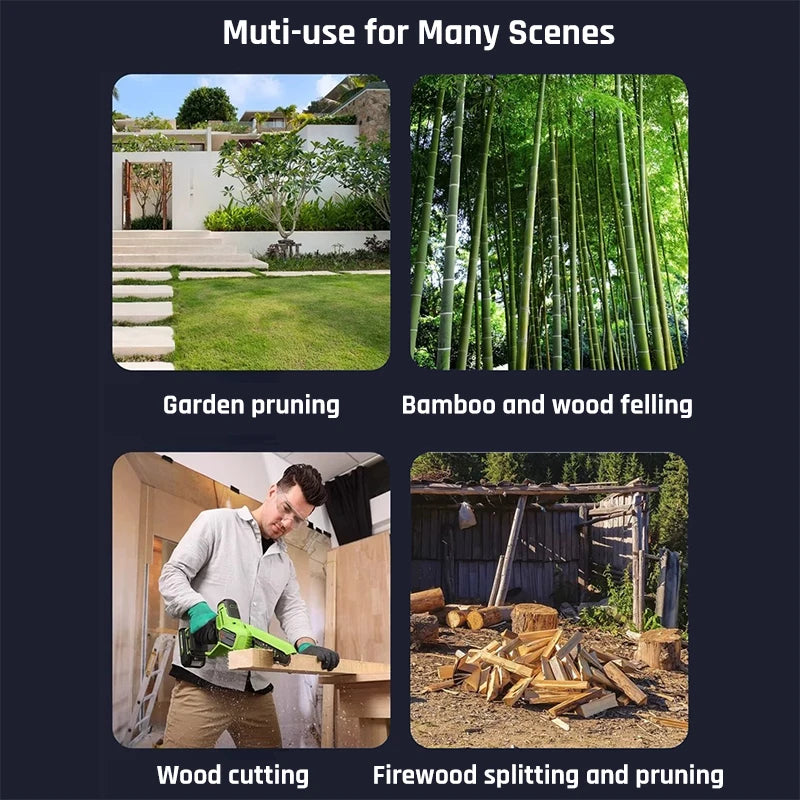 Muti-use for Many Scenes

Garden pruning

Bamboo and wood felling

Wood cutting

Firewood splitting and pruning